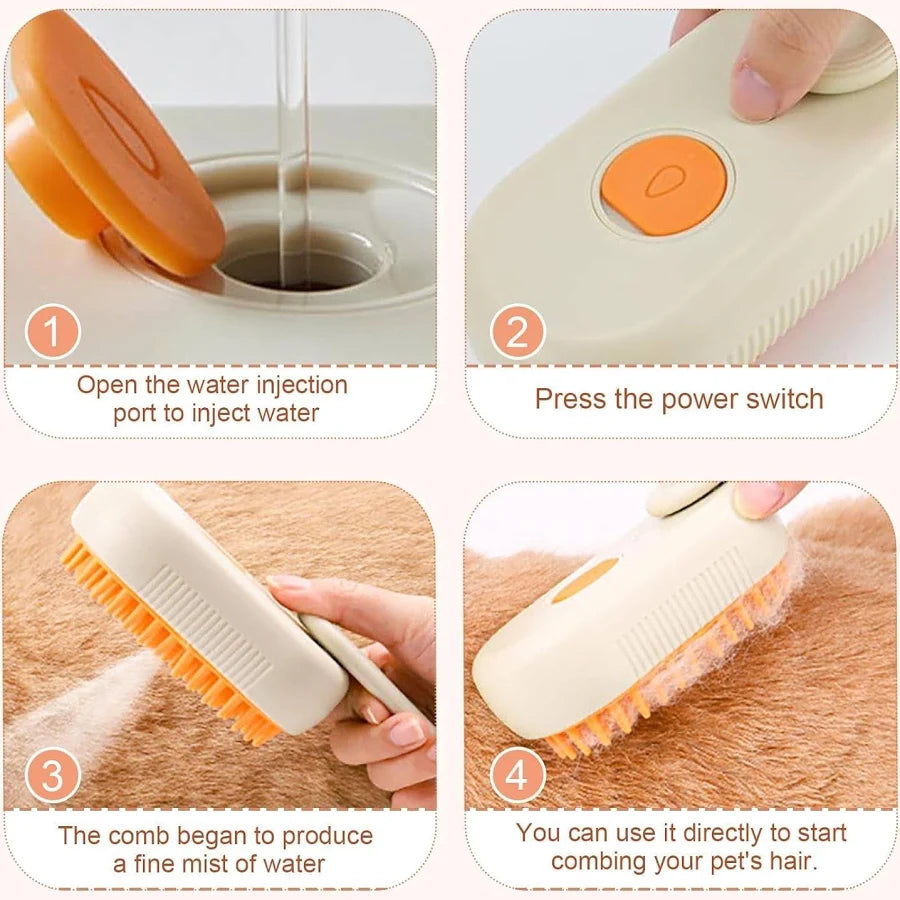 1

Open the water injection port to inject water

2

Press the power switch

3

The comb began to produce a fine mist of water

4

You can use it directly to start combing your pet's hair.